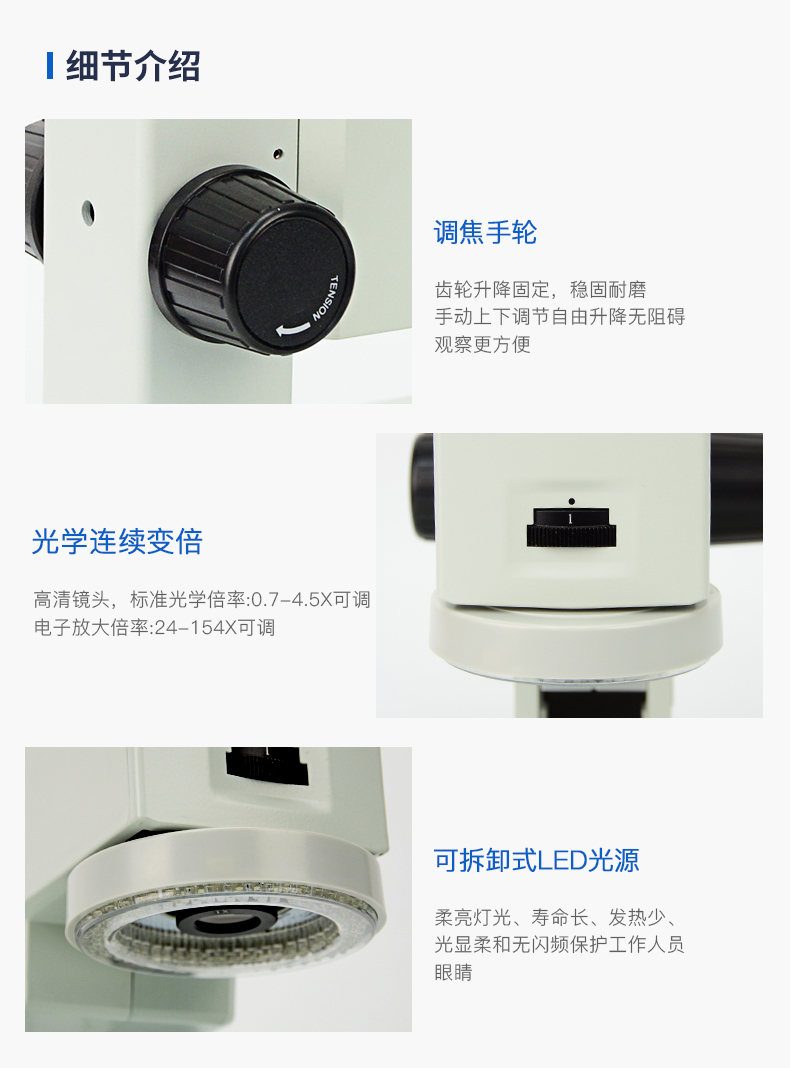 细节介绍

TENSION

调焦手轮

齿轮升降固定，稳固耐磨
手动上下调节自由升降无阻碍
观察更方便

光学连续变倍

高清镜头，标准光学倍率:0.7-4.5X可调
电子放大倍率:24-154X可调

1

可拆卸式LED光源

柔亮灯光、寿命长、发热少、
光显柔和无闪频保护工作人员
眼睛